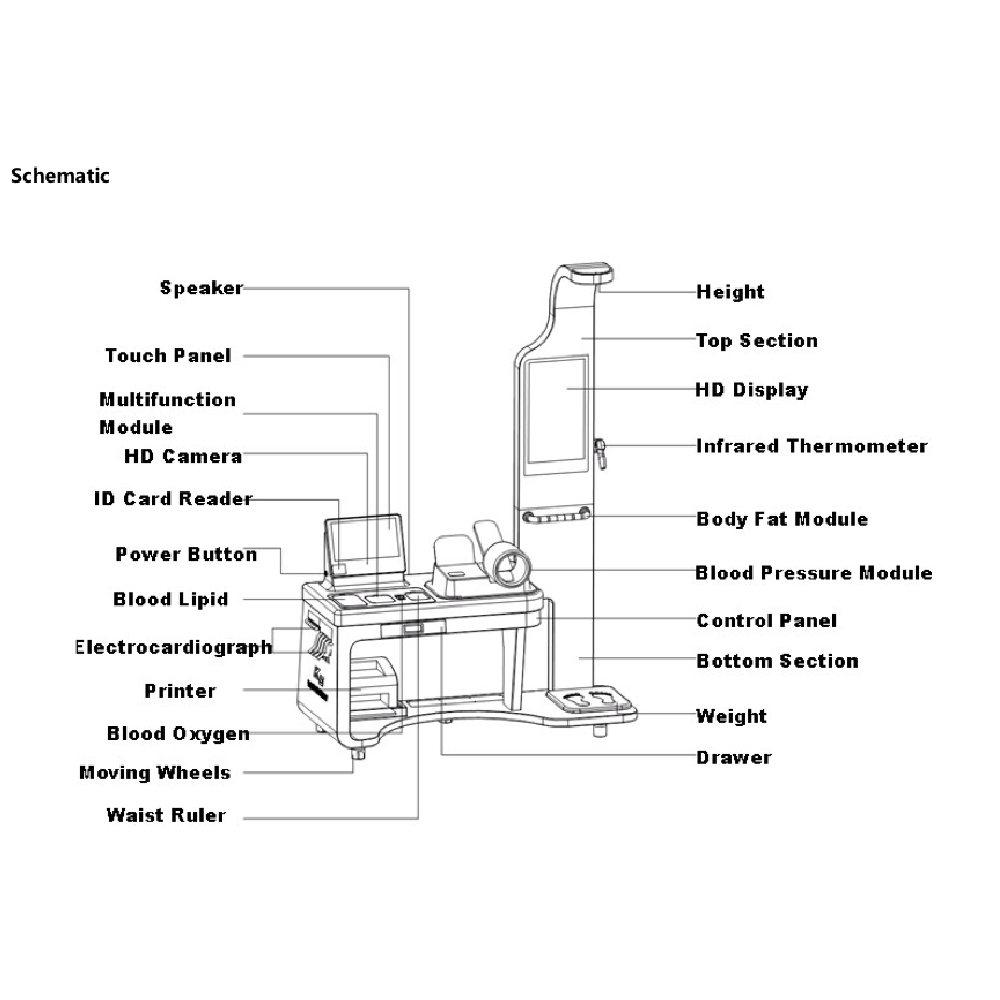 Schematic

Speaker
Touch Panel
Multifunction Module
HD Camera
ID Card Reader
Power Button
Blood Lipid
Electrocardiograph
Printer
Blood Oxygen
Moving Wheels
Waist Ruler

Height
Top Section
HD Display
Infrared Thermometer
Body Fat Module
Blood Pressure Module
Control Panel
Bottom Section
Weight
Drawer